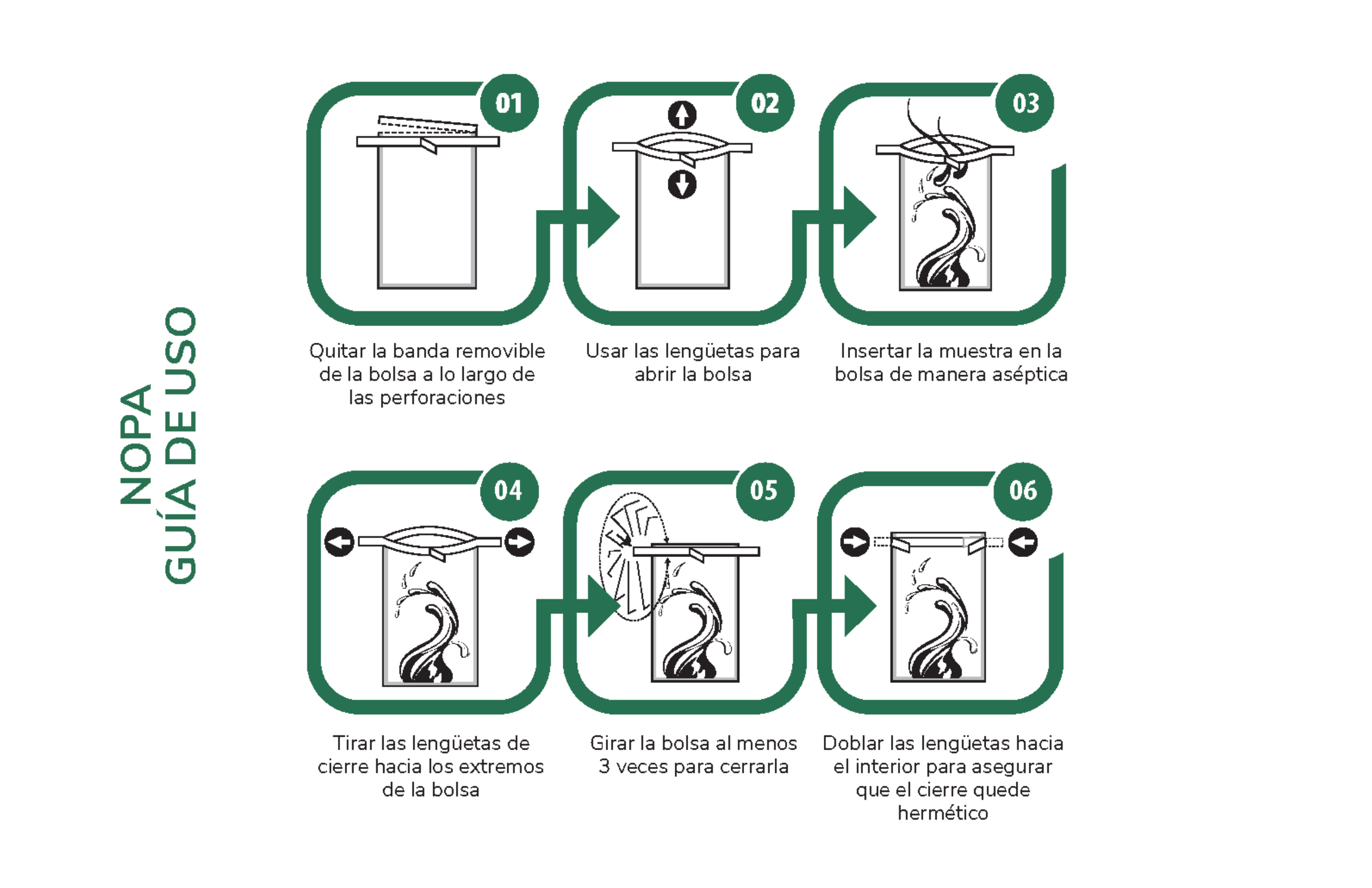 NOPA
GUÍA DE USO

01

Quitar la banda removible de la bolsa a lo largo de las perforaciones

02

Usar las lengüetas para abrir la bolsa

03

Insertar la muestra en la bolsa de manera aséptica

04

Tirar las lengüetas de cierre hacia los extremos de la bolsa

05

Girar la bolsa al menos 3 veces para cerrarla

06

Doblar las lengüetas hacia el interior para asegurar que el cierre quede hermético